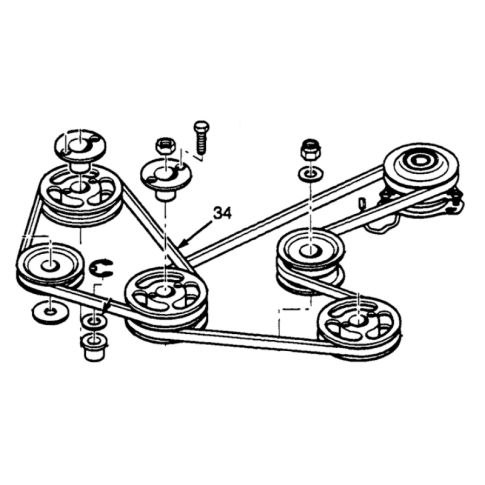 34