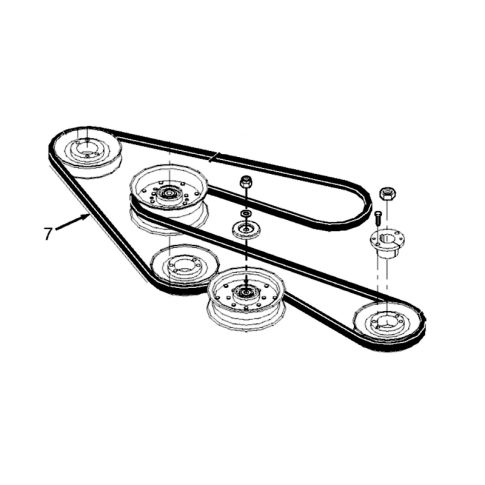 7