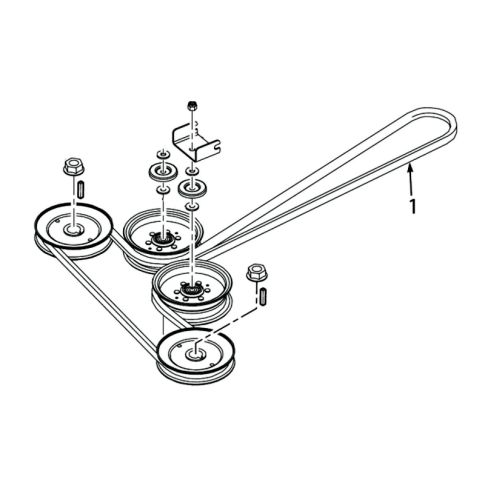 1