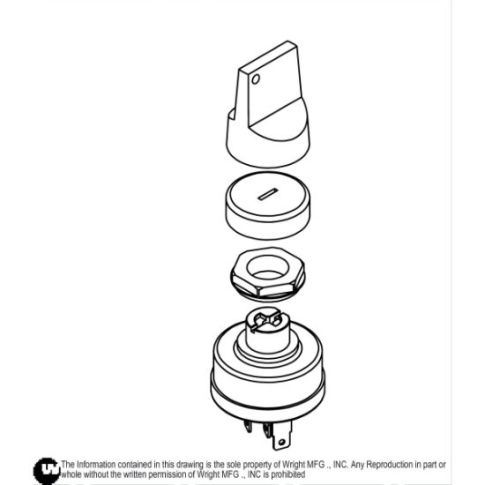 The Information contained in this drawing is the sole property of Wright MFG ., INC. Any Reproduction in part or whole without the written permission of Wright MFG ., INC is prohibited